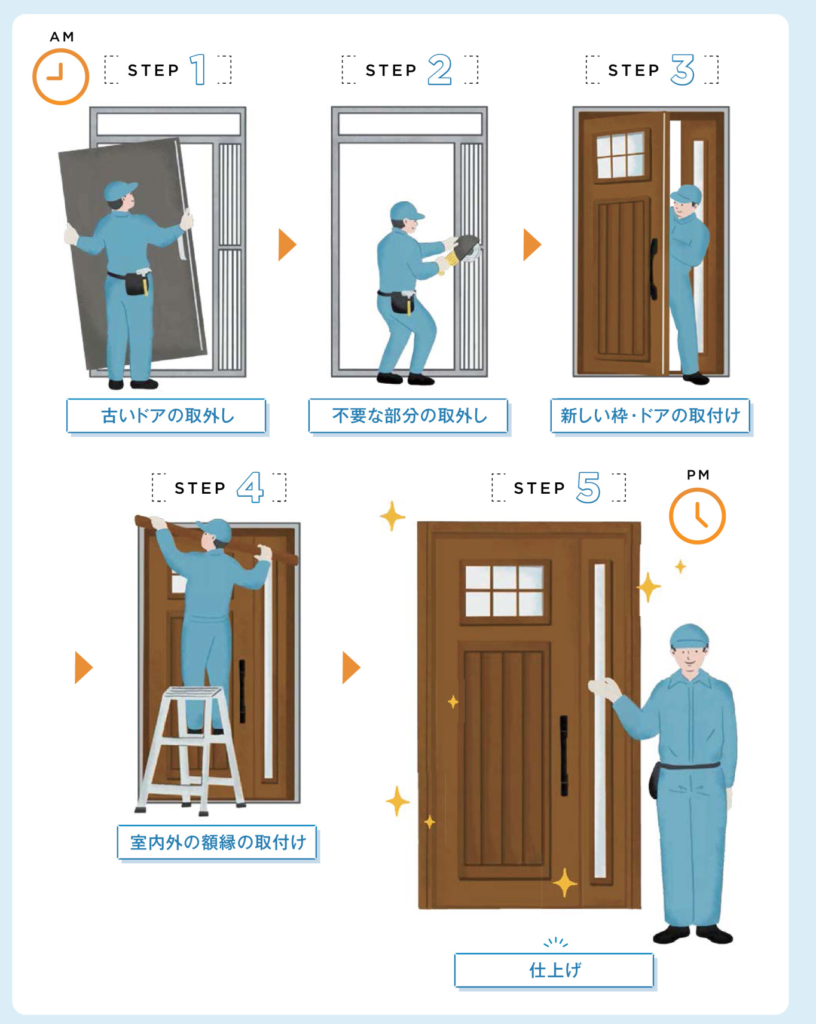 AM

STEP 1

古いドアの取外し

STEP 2

不要な部分の取外し

STEP 3

新しい枠・ドアの取付け

STEP 4

室内外の額縁の取付け

STEP 5

PM

仕上げ